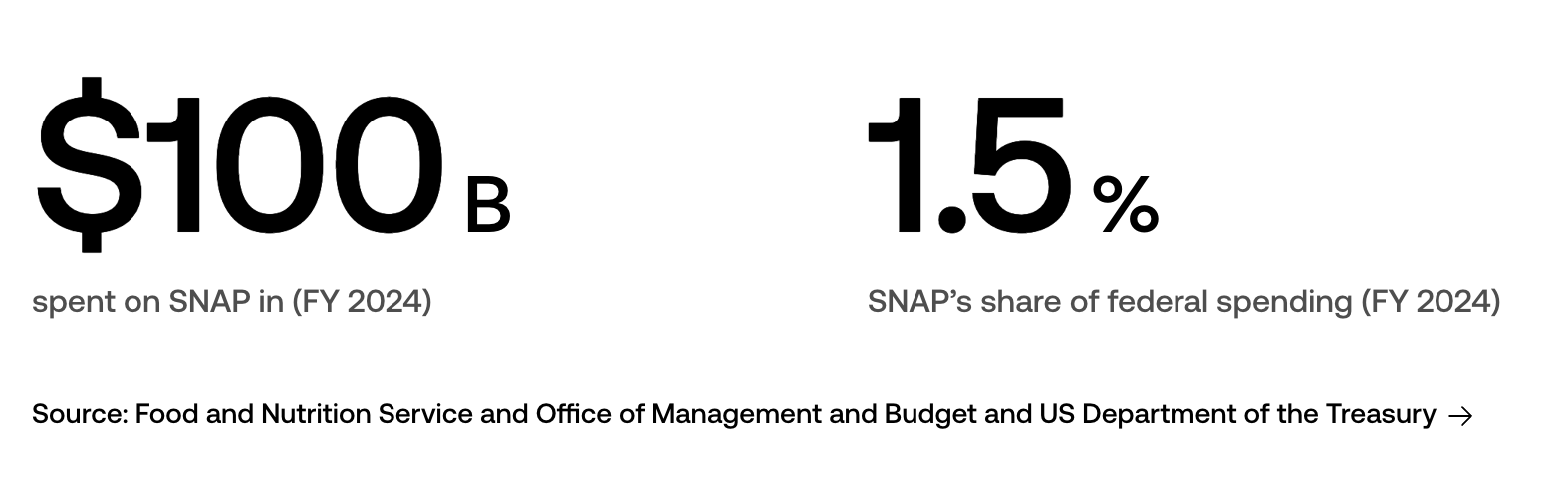 $100 B

spent on SNAP in (FY 2024)

1.5 %

SNAP's share of federal spending (FY 2024)

Source: Food and Nutrition Service and Office of Management and Budget and US Department of the Treasury →